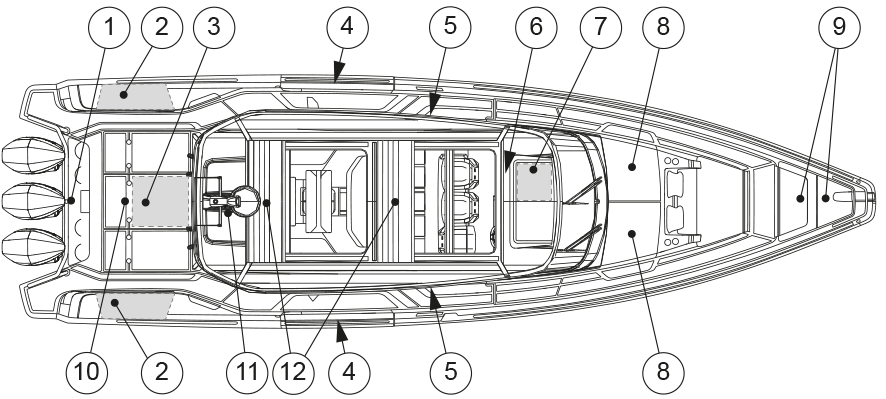 1 2 3 4 5 6 7 8 9

10 2 11 12 4 5 8